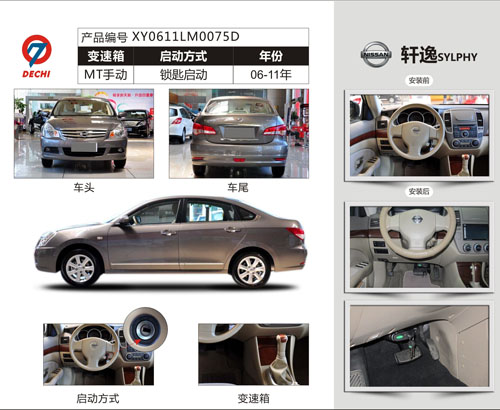 DECHI

产品编号 XY0611LM0075D

| 变速箱 | 启动方式 | 年份 |
|---|---|---|
| MT手动 | 锁匙启动 | 06-11年 |

车头

车尾

启动方式

变速箱

NISSAN

轩逸SYLPHY

安装前

安装后